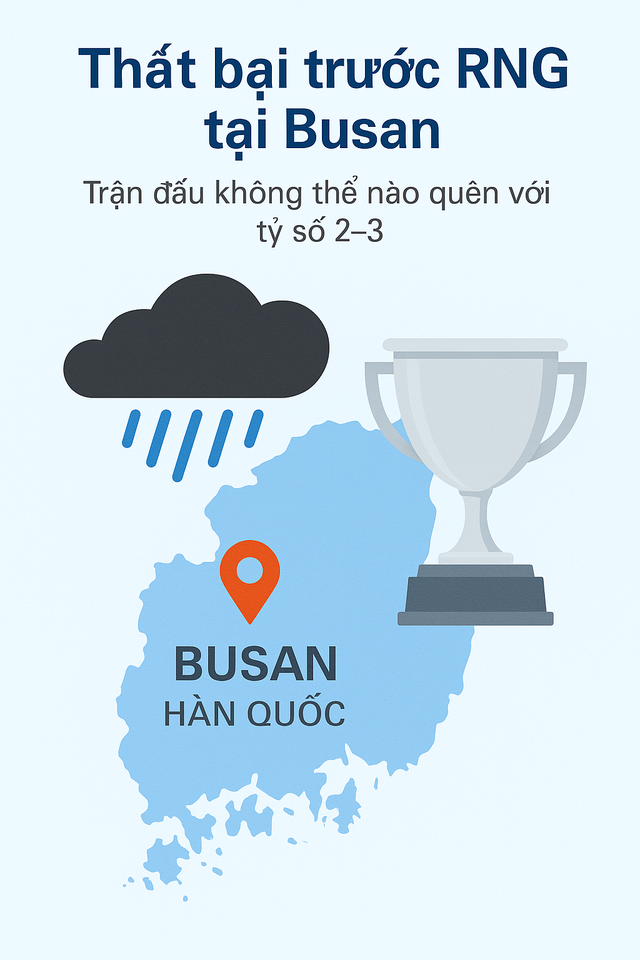 Thất bại trước RNG tại Busan

Trận đấu không thể nào quên với tỷ số 2–3

BUSAN
HÀN QUỐC